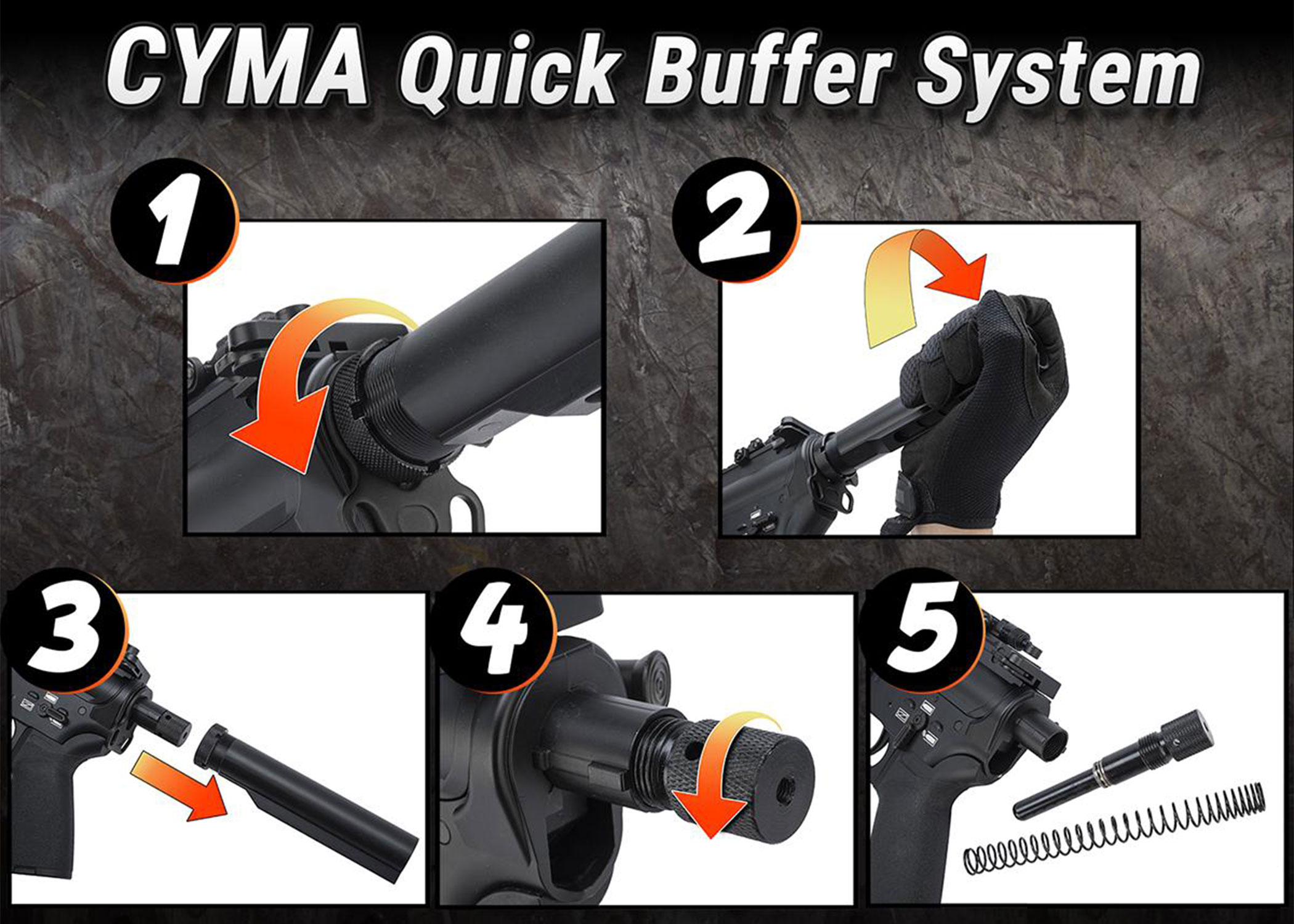 CYMA Quick Buffer System

1

2

3

4

5